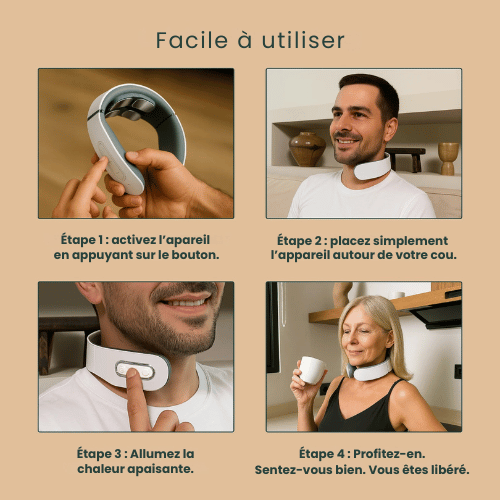 Facile à utiliser

Étape 1 : activez l'apareil en appuyant sur le bouton.

Étape 2 : placez simplement l'appareil autour de votre cou.

Étape 3 : Allumez la chaleur apaisante.

Étape 4 : Profitez-en. Sentez-vous bien. Vous êtes libéré.